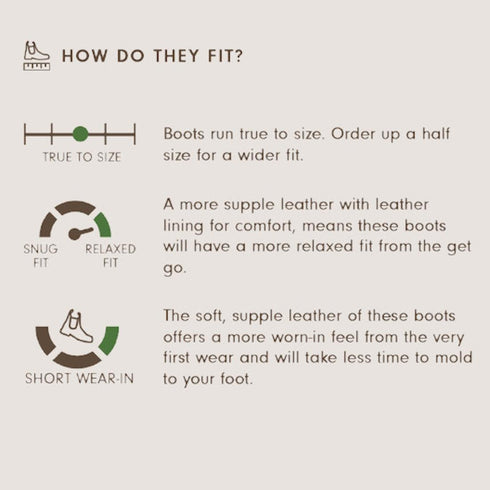 HOW DO THEY FIT?

TRUE TO SIZE

Boots run true to size. Order up a half size for a wider fit.

SNUG FIT

RELAXED FIT

A more supple leather with leather lining for comfort, means these boots will have a more relaxed fit from the get go.

SHORT WEAR-IN

The soft, supple leather of these boots offers a more worn-in feel from the very first wear and will take less time to mold to your foot.